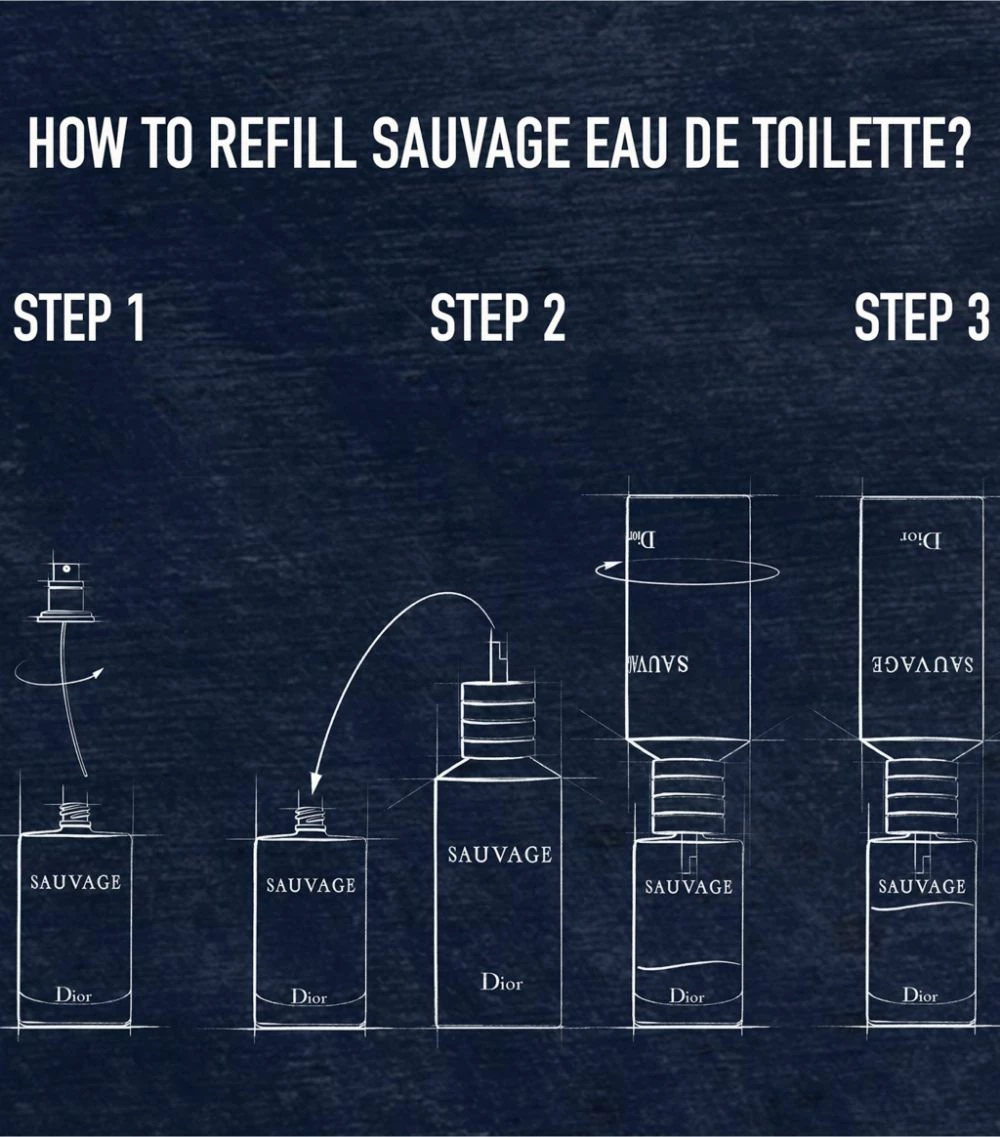 HOW TO REFILL SAUVAGE EAU DE TOILETTE?

STEP 1

STEP 2

STEP 3

SAUVAGE
Dior

SAUVAGE
Dior

SAUVAGE
Dior

Dior
SAUVAGE

SAUVAGE
Dior

Dior
SAUVAGE

SAUVAGE
Dior